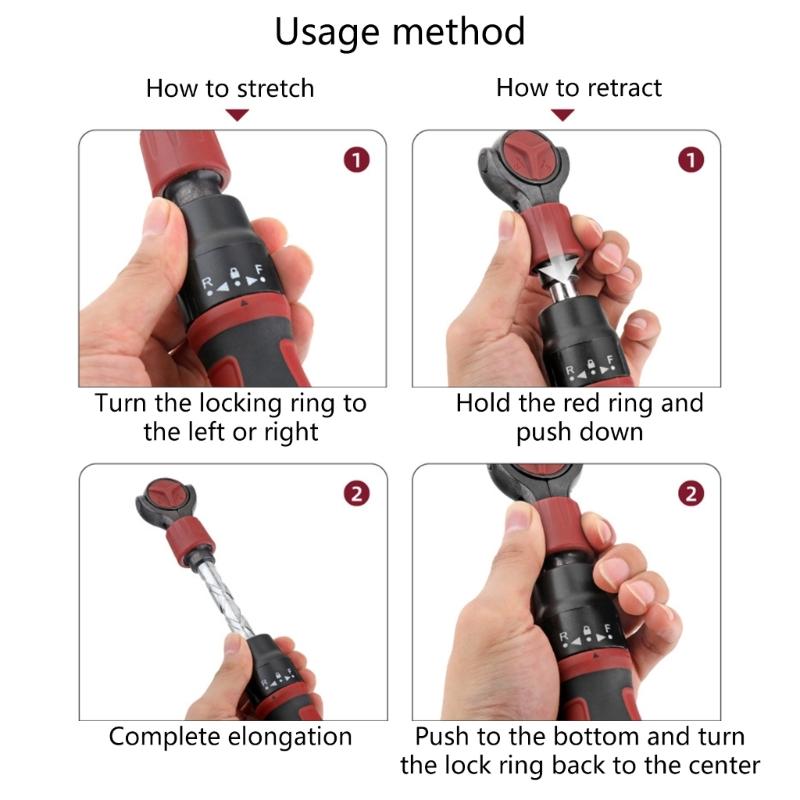 Usage method

How to stretch

1

R F

Turn the locking ring to the left or right

2

R F

Complete elongation

How to retract

1

R F

Hold the red ring and push down

2

R F

Push to the bottom and turn the lock ring back to the center